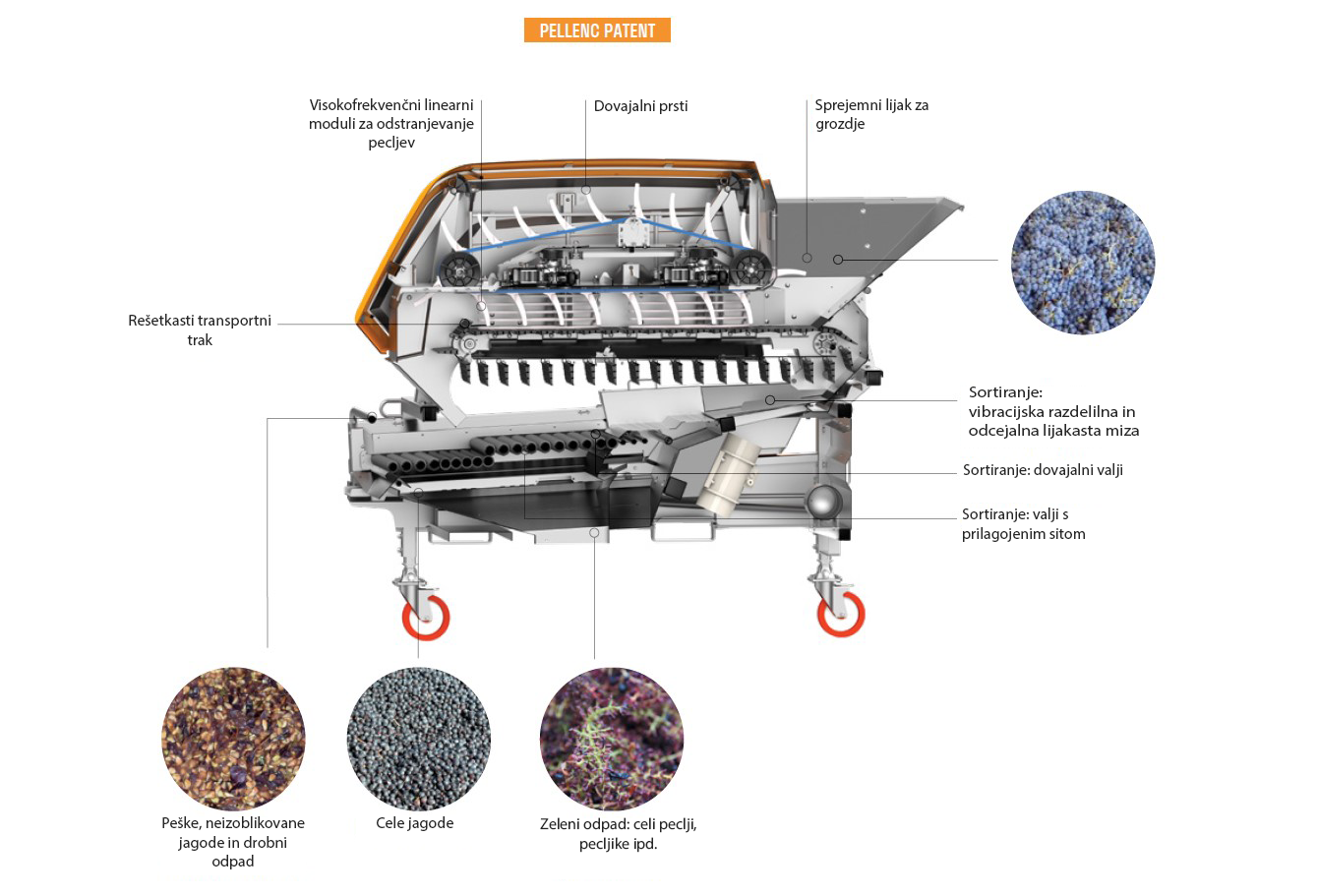 PELLENC PATENT

Visokofrekvenčni linearni moduli za odstranjevanje pecljev

Dovajalni prsti

Sprejemni lijak za grozdje

Rešetkasti transportni trak

Sortiranje: vibracijska razdelilna in odcejalna lijakasta miza

Sortiranje: dovajalni valji

Sortiranje: valji s prilagojenim sitom

Peške, neizoblikovane jagode in drobni odpad

Cele jagode

Zeleni odpad: celi peclji, pecljike ipd.